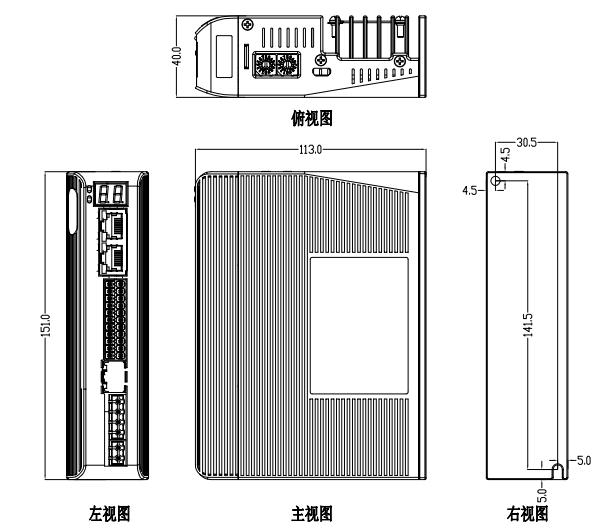 40.0

俯视图

113.0

30.5

4.5

4.5

151.0

141.5

5.0

5.0

左视图

主视图

右视图